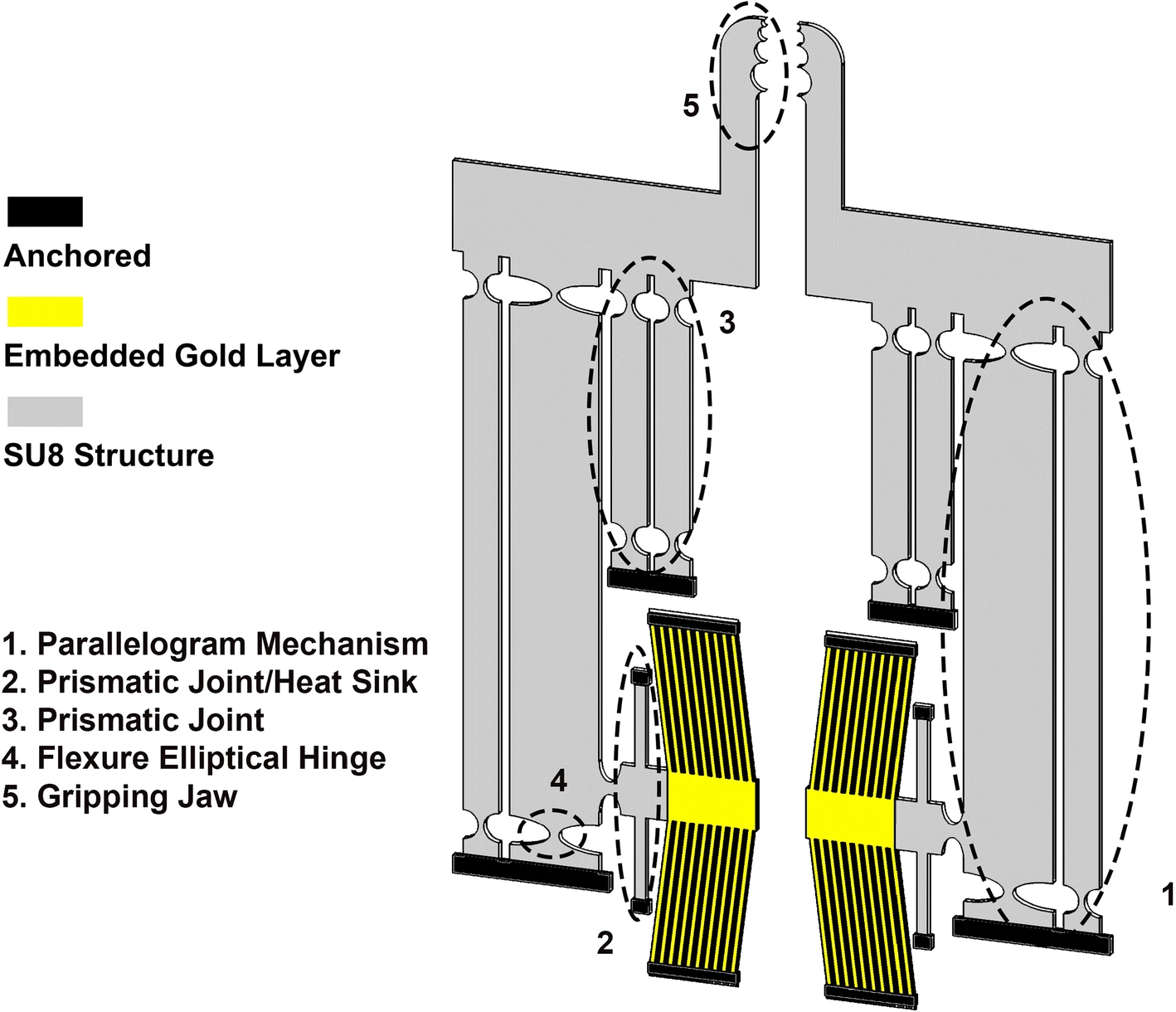 Anchored

Embedded Gold Layer

SU8 Structure

1. Parallelogram Mechanism
2. Prismatic Joint/Heat Sink
3. Prismatic Joint
4. Flexure Elliptical Hinge
5. Gripping Jaw

5

3

4

2

1